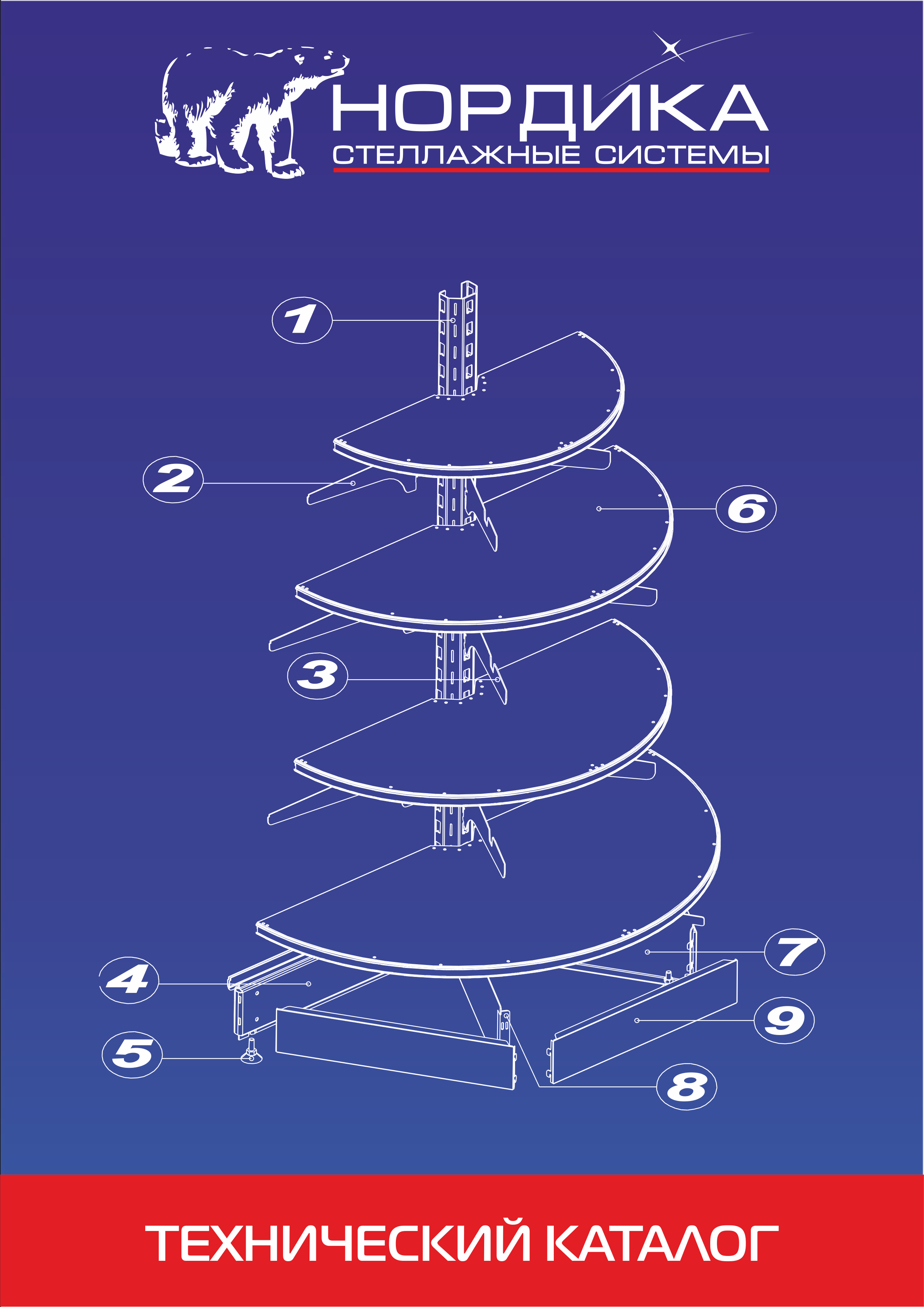 НОРДИКА
СТЕЛЛАЖНЫЕ СИСТЕМЫ

1
2
6
3
7
4
9
5
8

ТЕХНИЧЕСКИЙ КАТАЛОГ